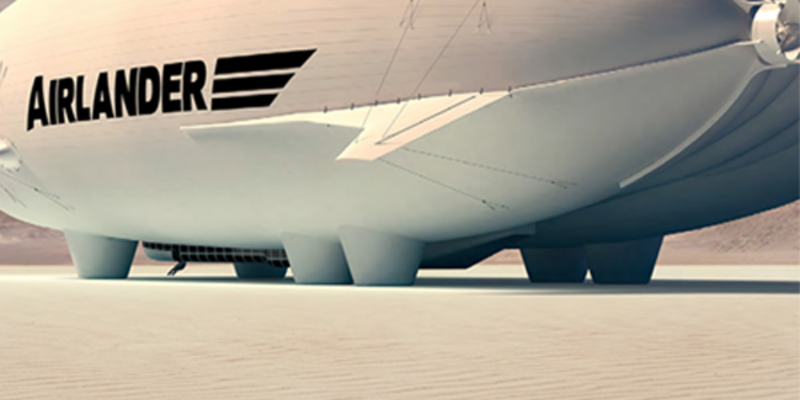 AIRLANDER